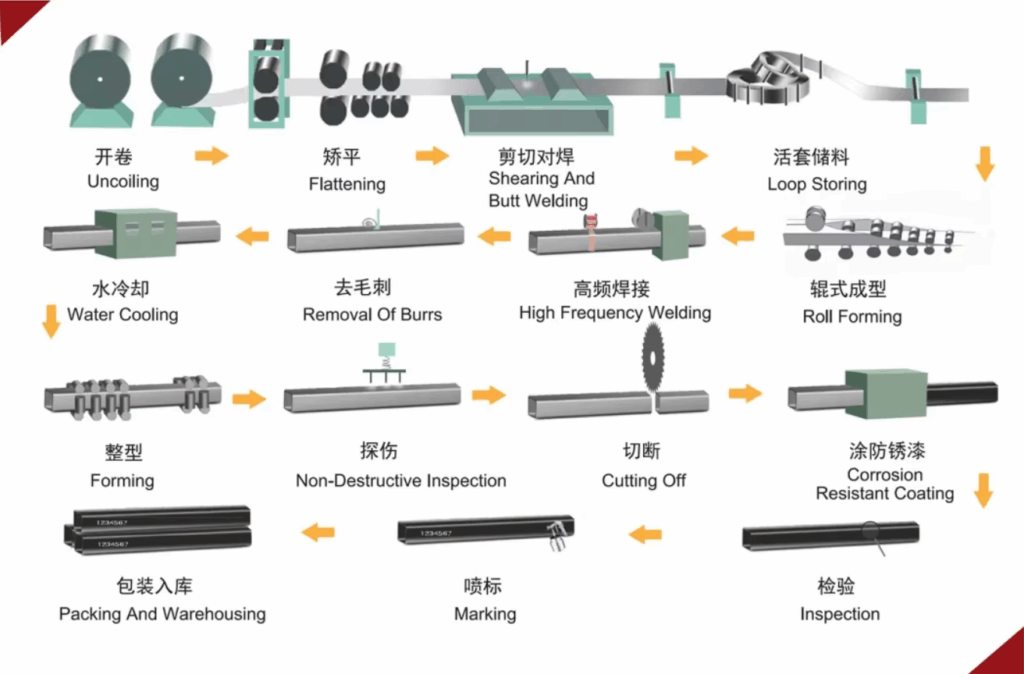 开卷
Uncoiling

矫平
Flattening

剪切对焊
Shearing And Butt Welding

活套储料
Loop Storing

辊式成型
Roll Forming

高频焊接
High Frequency Welding

去毛刺
Removal Of Burrs

水冷却
Water Cooling

整型
Forming

探伤
Non-Destructive Inspection

切断
Cutting Off

涂防锈漆
Corrosion Resistant Coating

检验
Inspection

1234567

喷标
Marking

1234567
1234567

包装入库
Packing And Warehousing